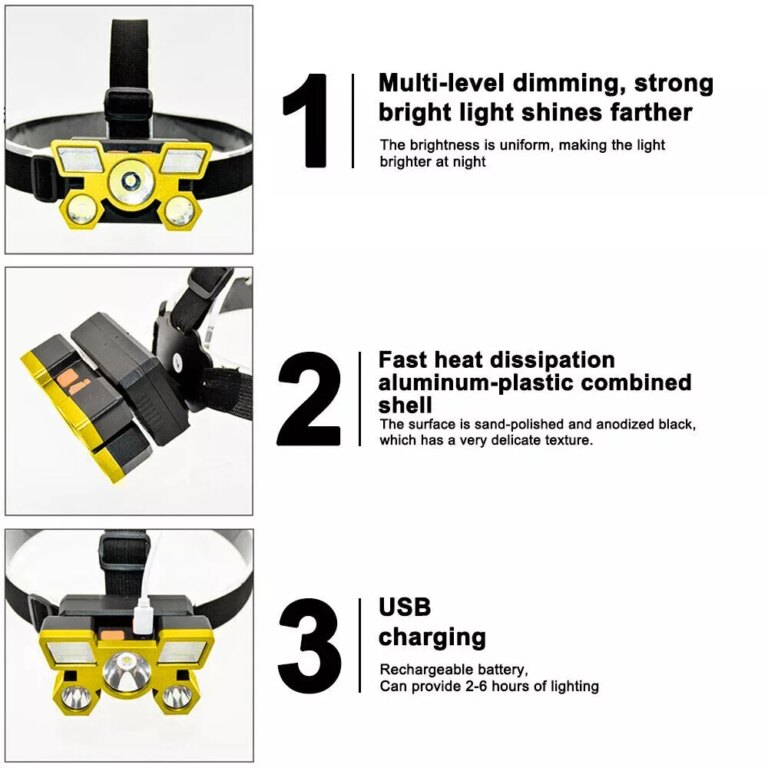 1

Multi-level dimming, strong bright light shines farther

The brightness is uniform, making the light brighter at night

2

Fast heat dissipation aluminum-plastic combined shell

The surface is sand-polished and anodized black, which has a very delicate texture.

3

USB charging

Rechargeable battery, Can provide 2-6 hours of lighting