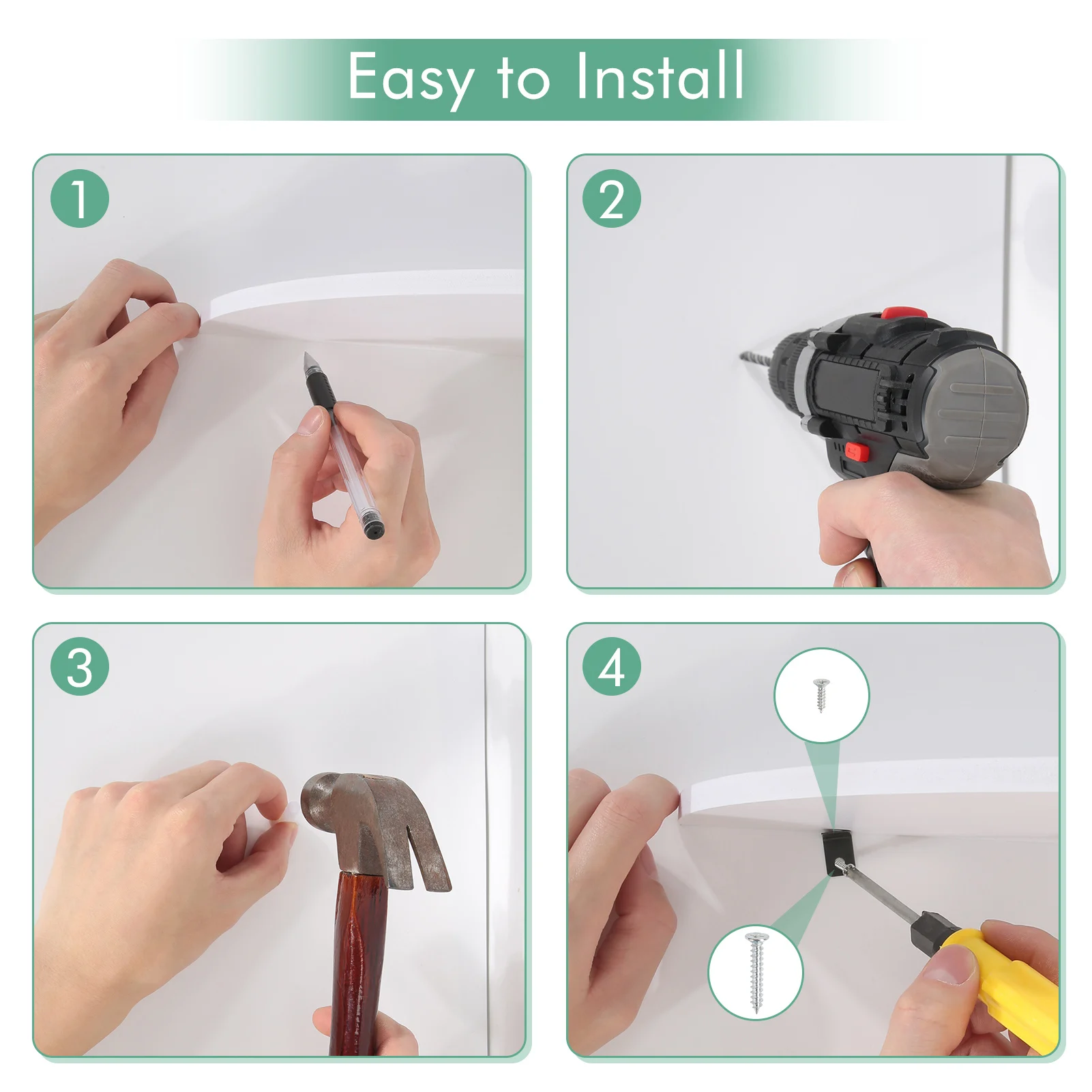 Easy to Install

1

2

3

4