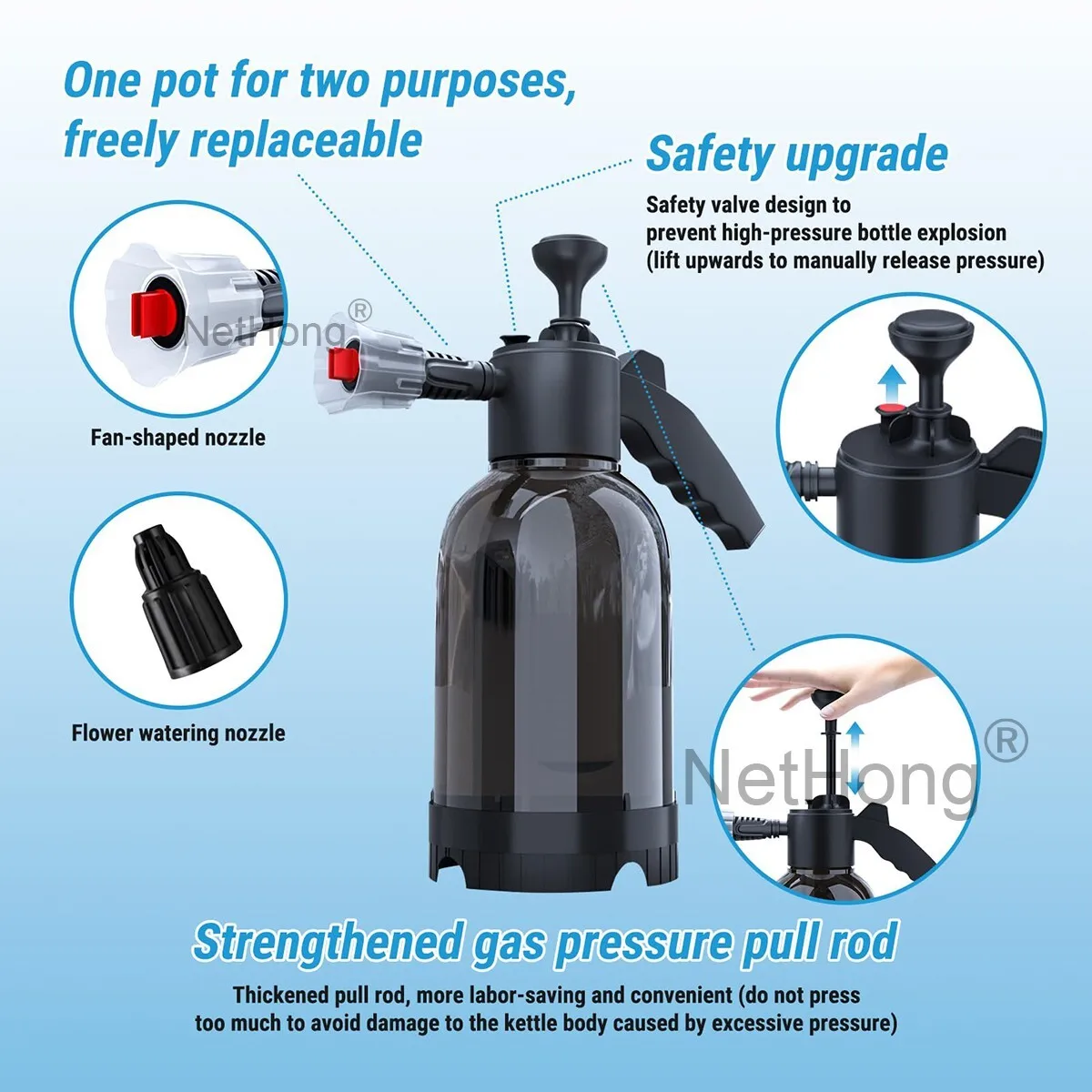 One pot for two purposes, freely replaceable

Safety upgrade

Safety valve design to prevent high-pressure bottle explosion (lift upwards to manually release pressure)

NetHong®

Fan-shaped nozzle

Flower watering nozzle

NetHong®

Strengthened gas pressure pull rod

Thickened pull rod, more labor-saving and convenient (do not press too much to avoid damage to the kettle body caused by excessive pressure)