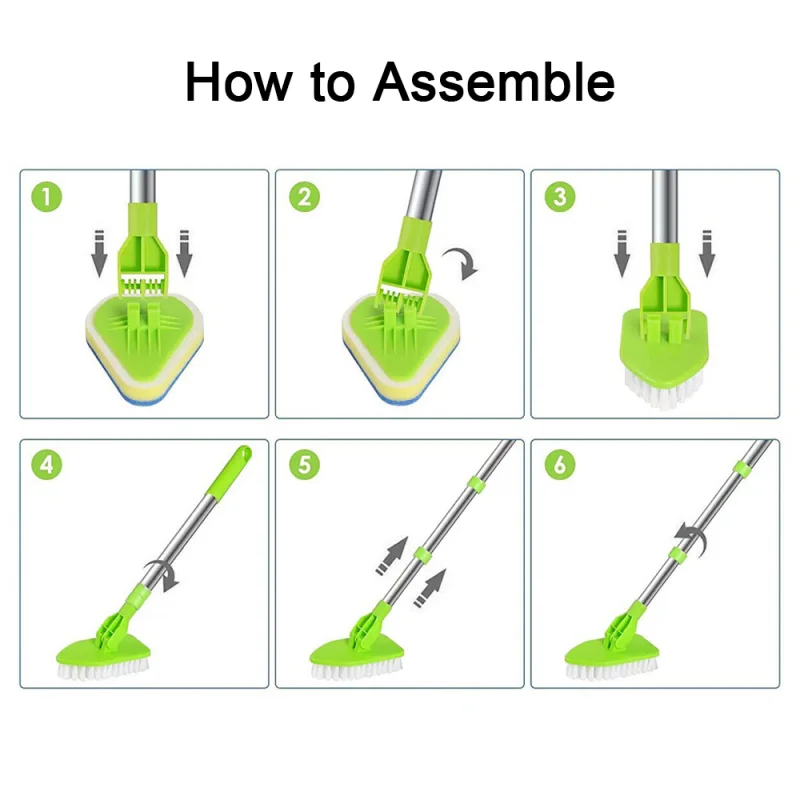 How to Assemble

1

2

3

4

5

6