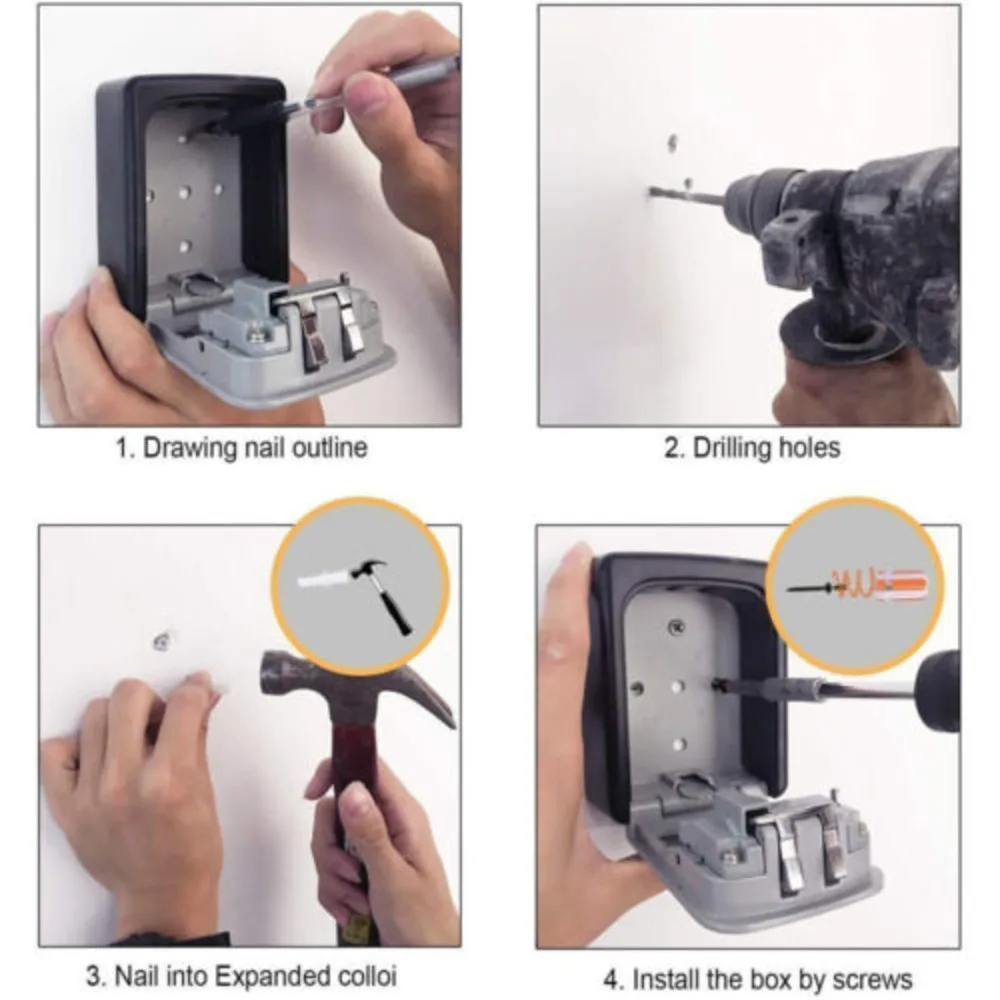 1. Drawing nail outline

2. Drilling holes

3. Nail into Expanded colloi

4. Install the box by screws