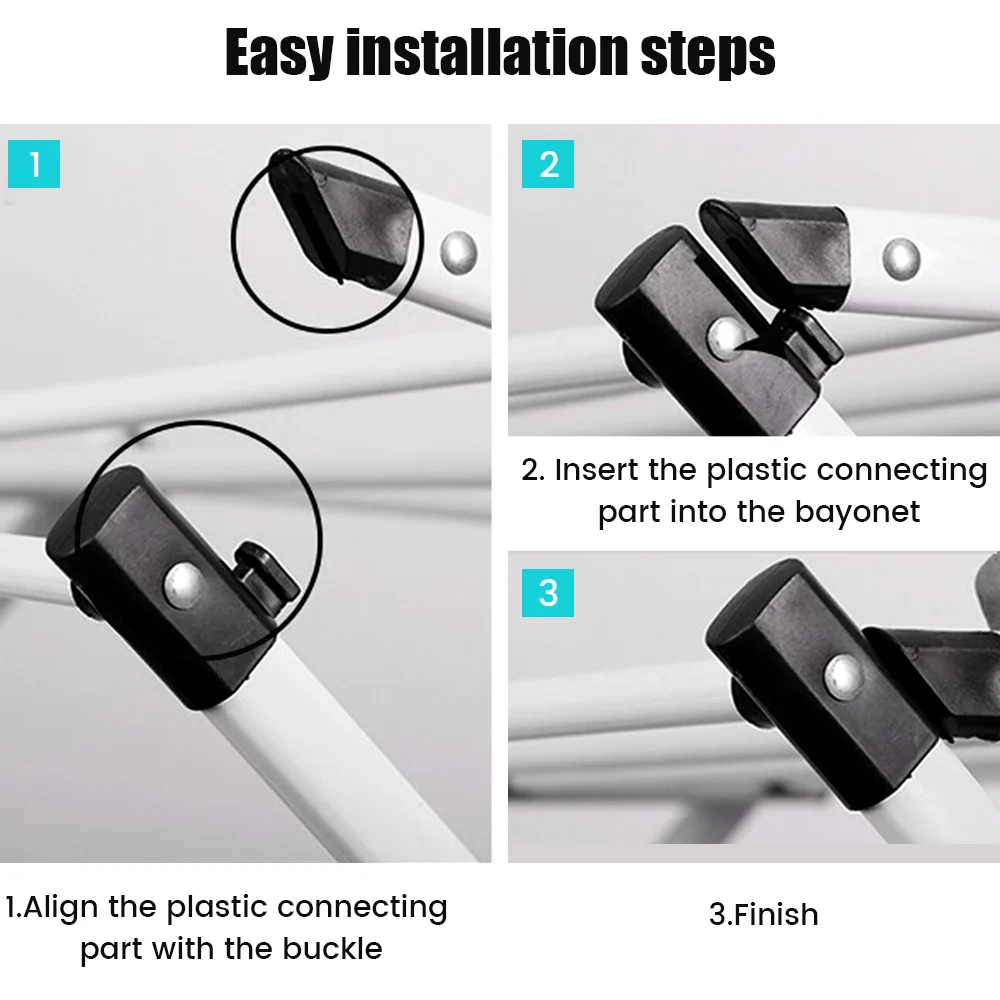 Easy installation steps

1

1.Align the plastic connecting part with the buckle

2

2. Insert the plastic connecting part into the bayonet

3

3.Finish