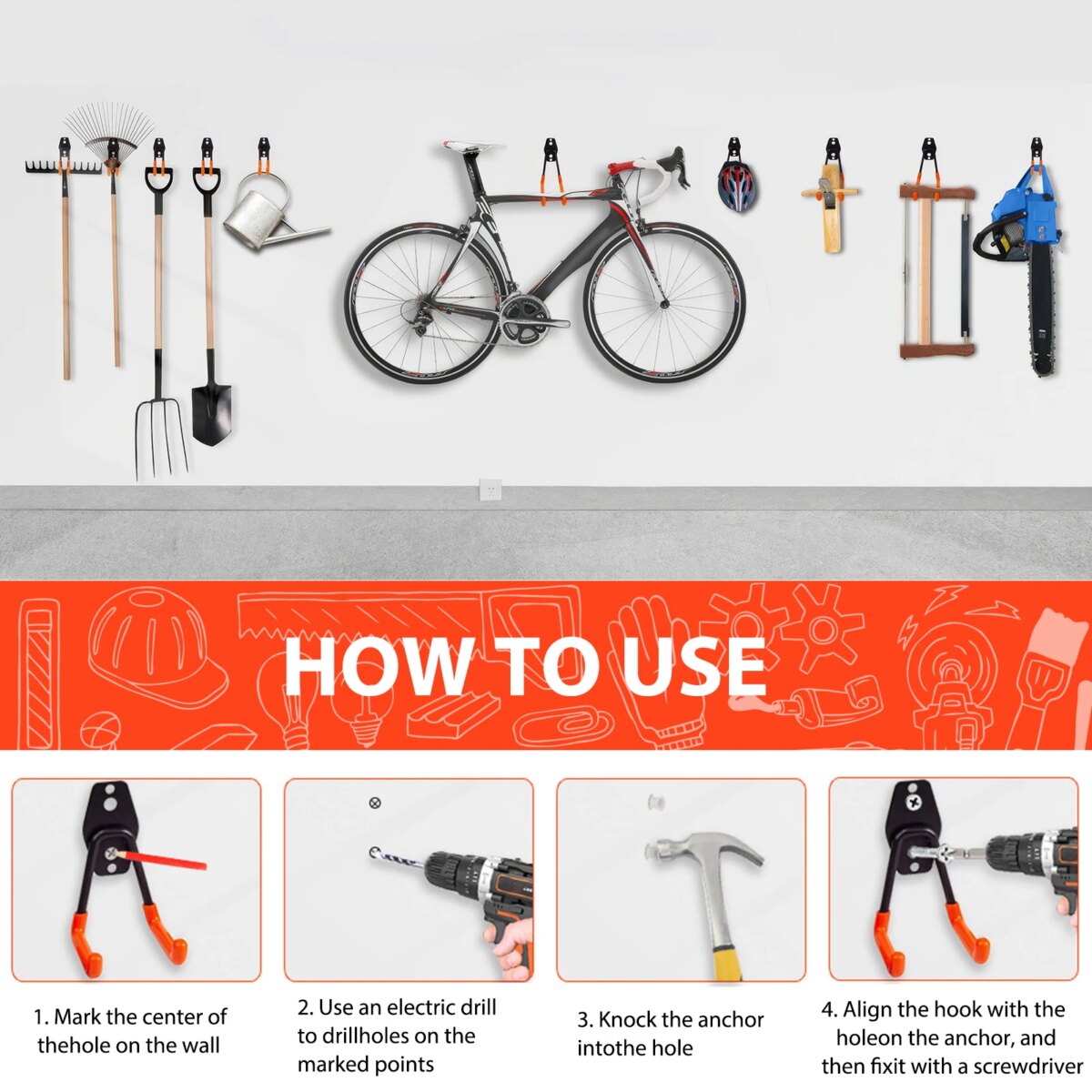 HOW TO USE

1. Mark the center of thehole on the wall

2. Use an electric drill to drillholes on the marked points

3. Knock the anchor intothe hole

4. Align the hook with the holeon the anchor, and then fixit with a screwdriver