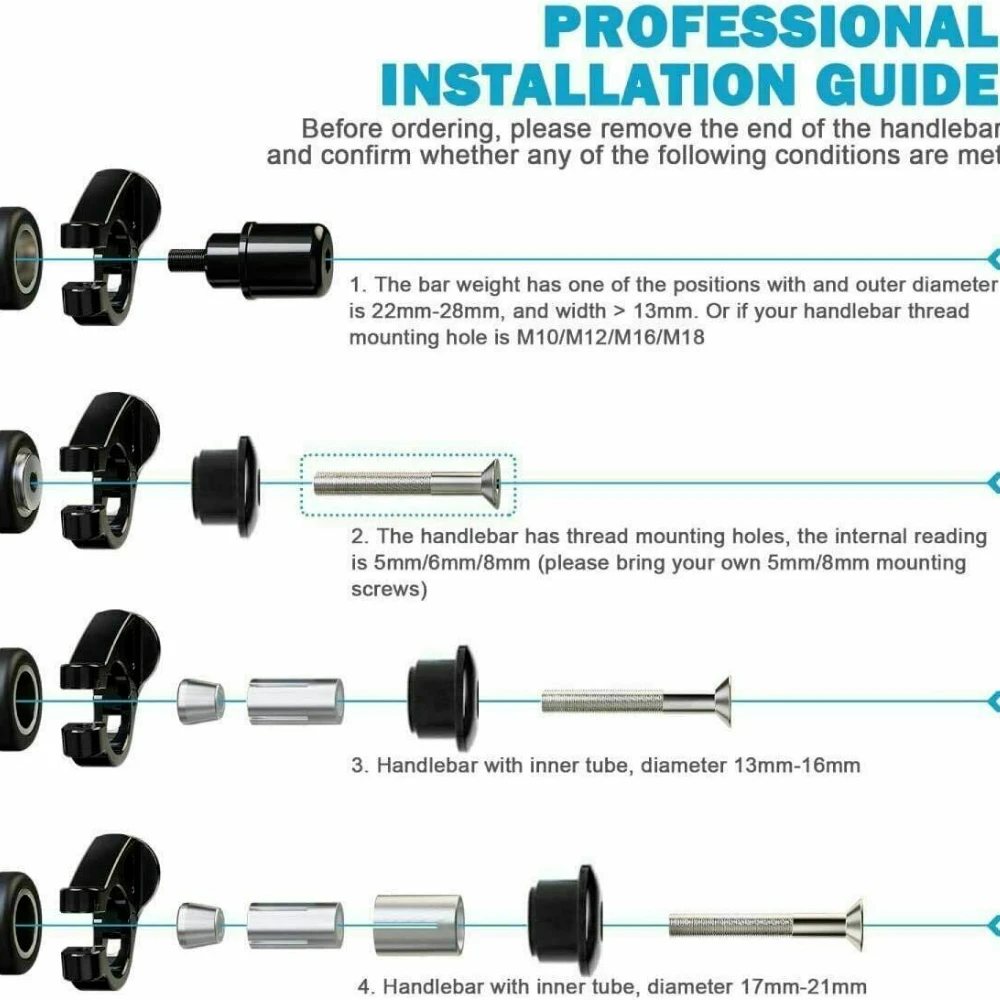 PROFESSIONAL INSTALLATION GUIDE

Before ordering, please remove the end of the handlebar and confirm whether any of the following conditions are met

1. The bar weight has one of the positions with and outer diameter is 22mm-28mm, and width > 13mm. Or if your handlebar thread mounting hole is M10/M12/M16/M18

2. The handlebar has thread mounting holes, the internal reading is 5mm/6mm/8mm (please bring your own 5mm/8mm mounting screws)

3. Handlebar with inner tube, diameter 13mm-16mm

4. Handlebar with inner tube, diameter 17mm-21mm