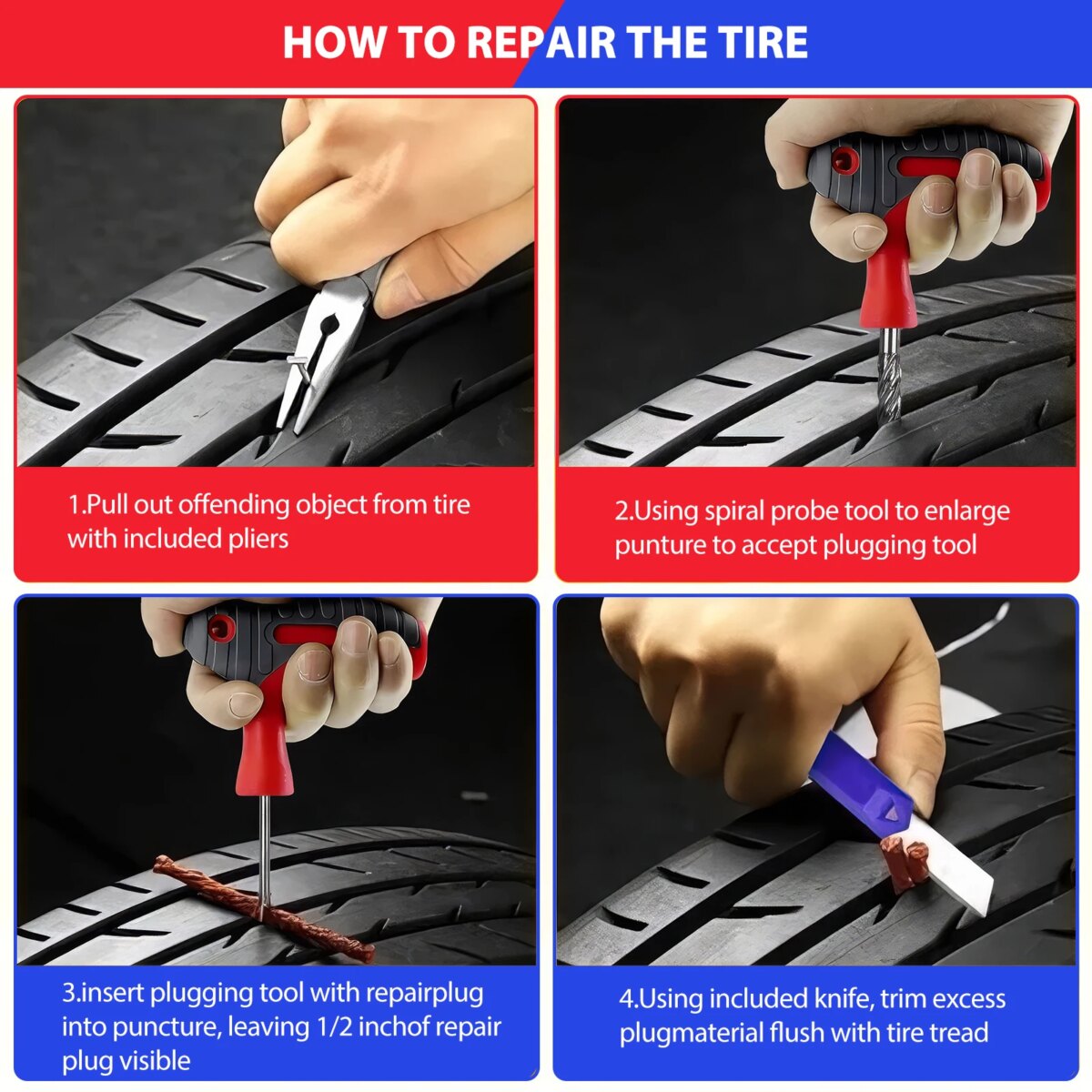 HOW TO REPAIR THE TIRE

1.Pull out offending object from tire with included pliers

2.Using spiral probe tool to enlarge punture to accept plugging tool

3.insert plugging tool with repairplug into puncture, leaving 1/2 inchof repair plug visible

4.Using included knife, trim excess plugmaterial flush with tire tread