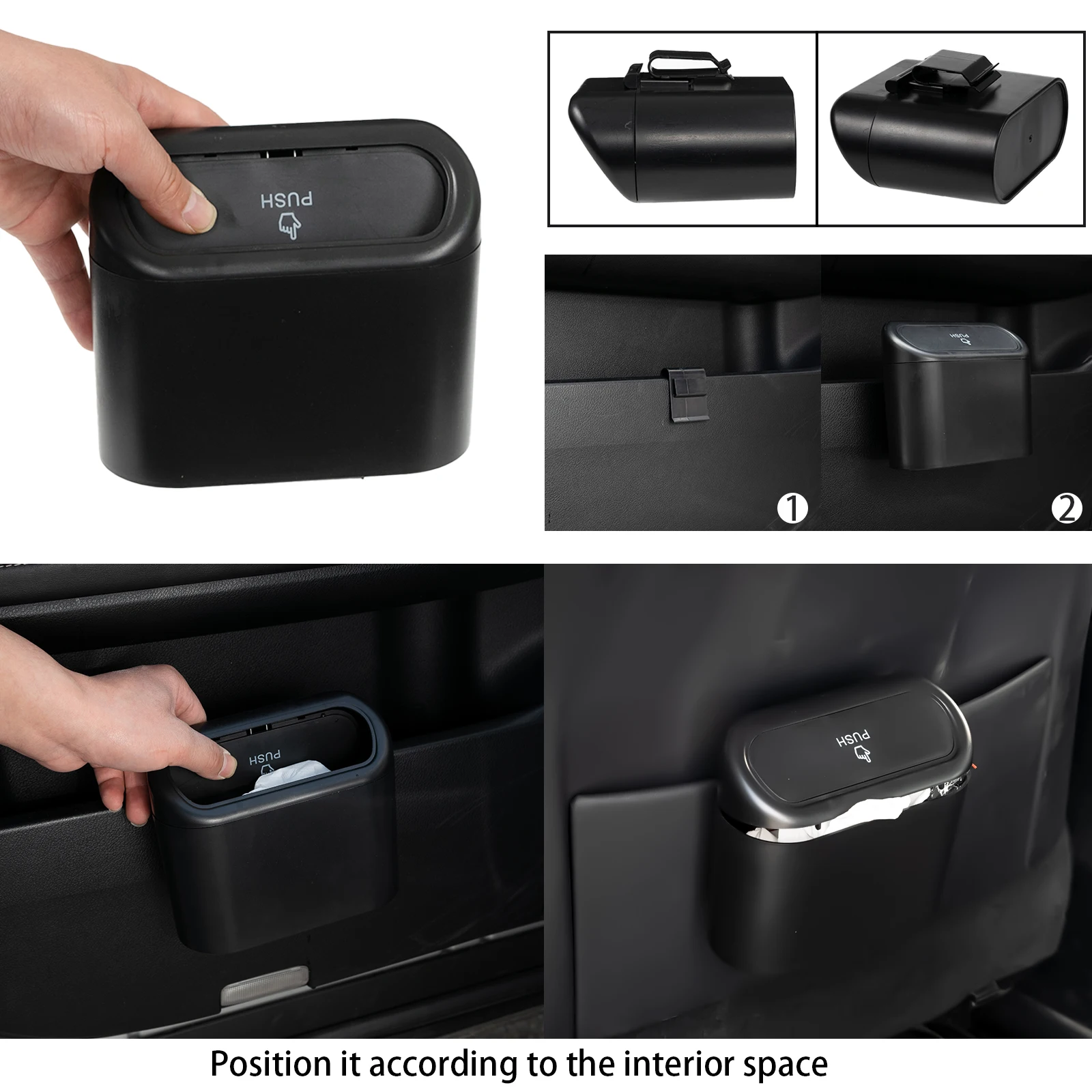 PUSH

PUSH

1

2

PUSH

PUSH

Position it according to the interior space