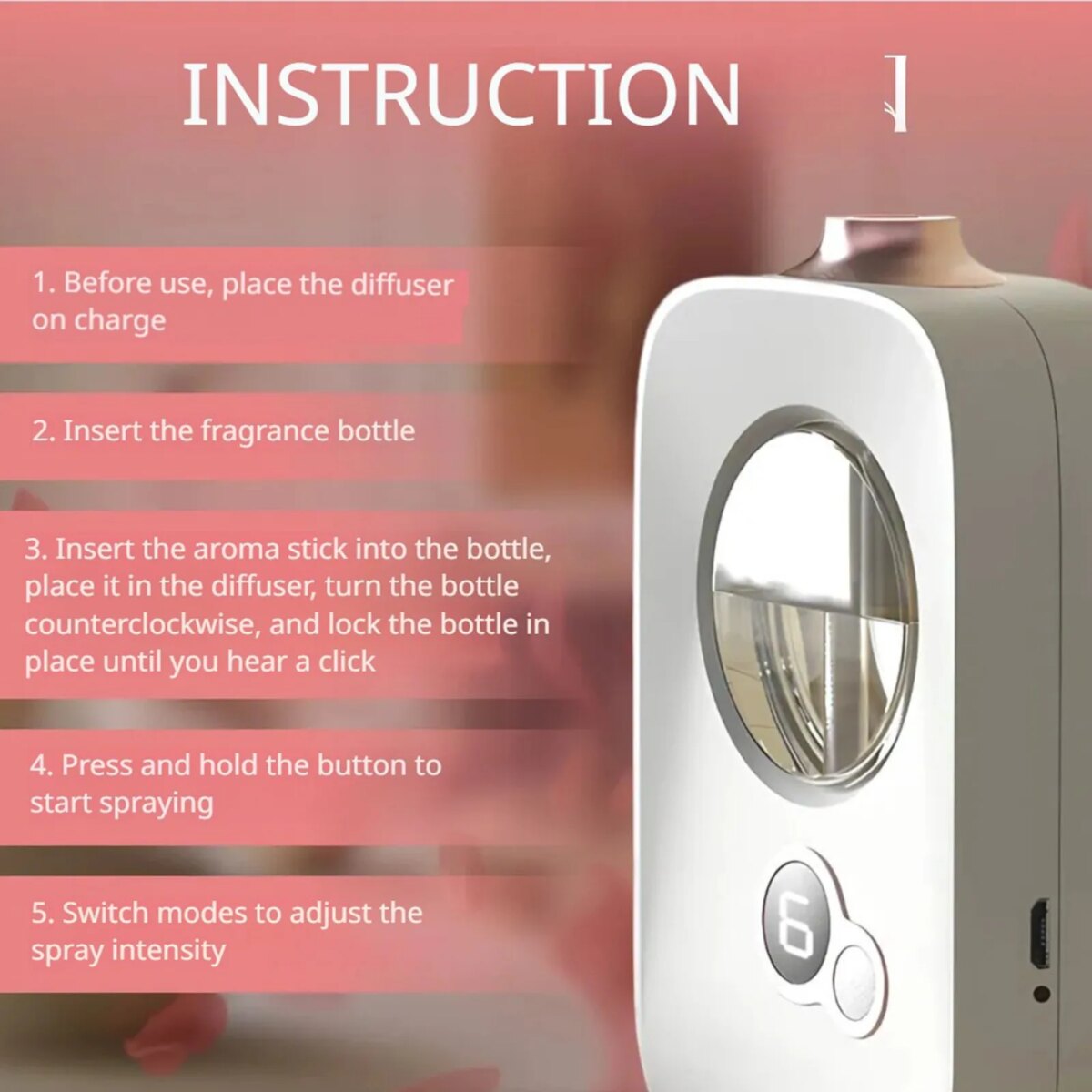 INSTRUCTION

1. Before use, place the diffuser on charge

2. Insert the fragrance bottle

3. Insert the aroma stick into the bottle, place it in the diffuser, turn the bottle counterclockwise, and lock the bottle in place until you hear a click

4. Press and hold the button to start spraying

5. Switch modes to adjust the spray intensity

6