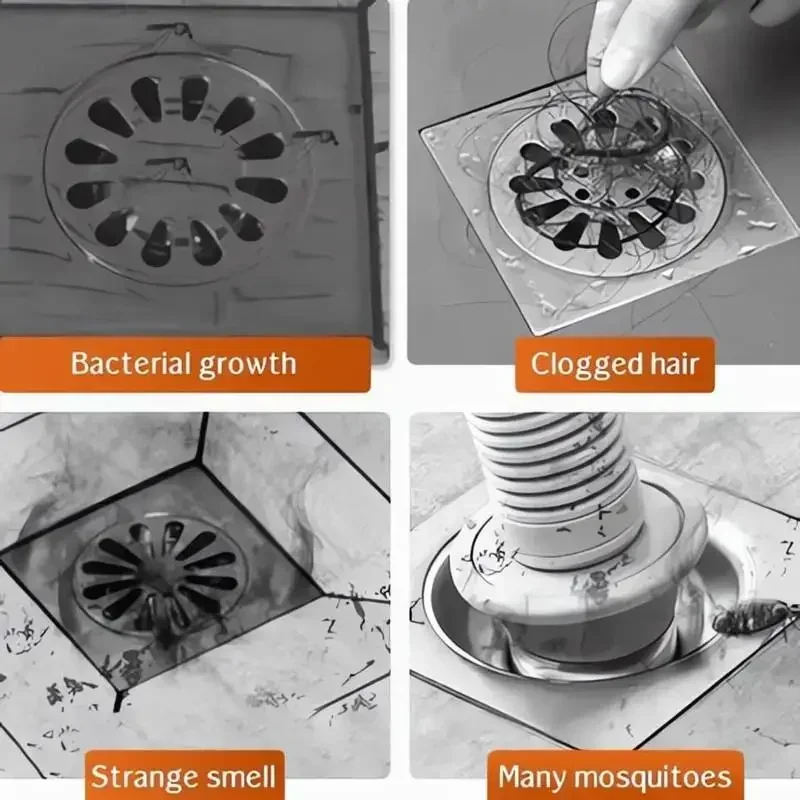 Bacterial growth

Clogged hair

Strange smell

Many mosquitoes