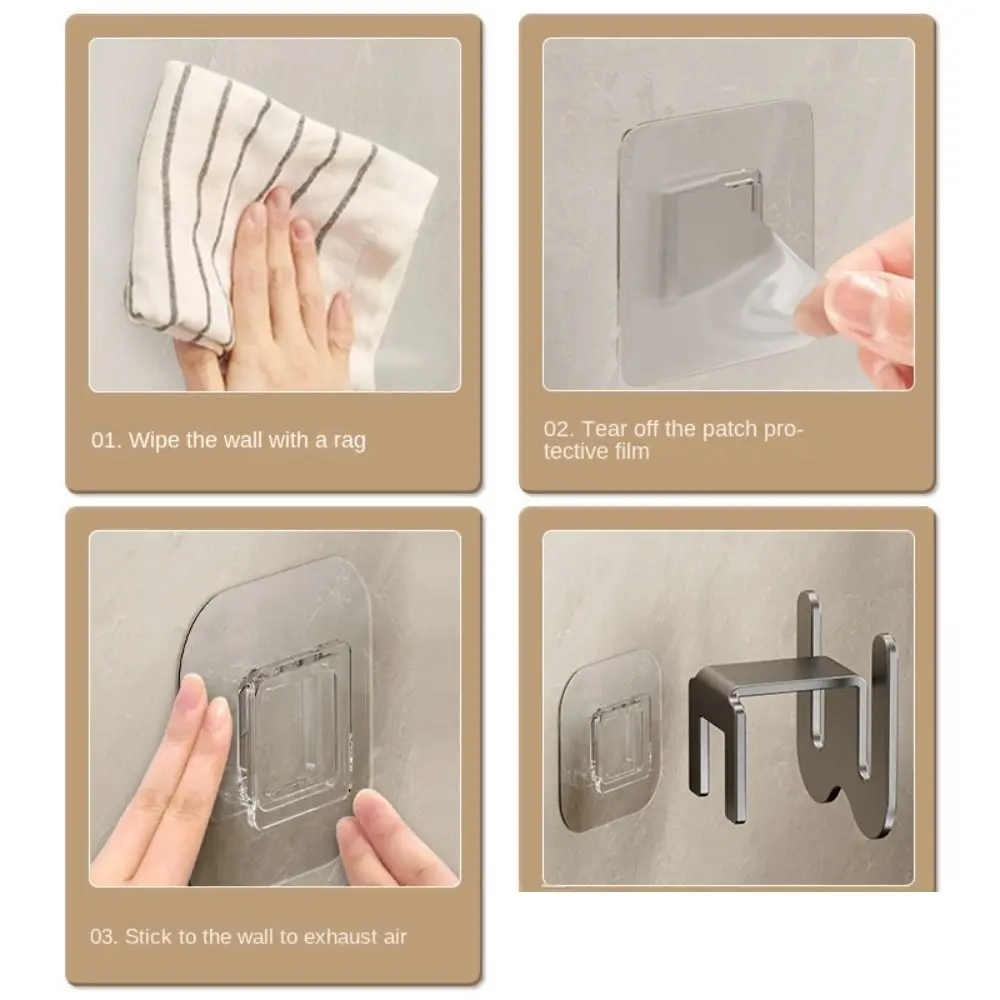 01. Wipe the wall with a rag

02. Tear off the patch protective film

03. Stick to the wall to exhaust air